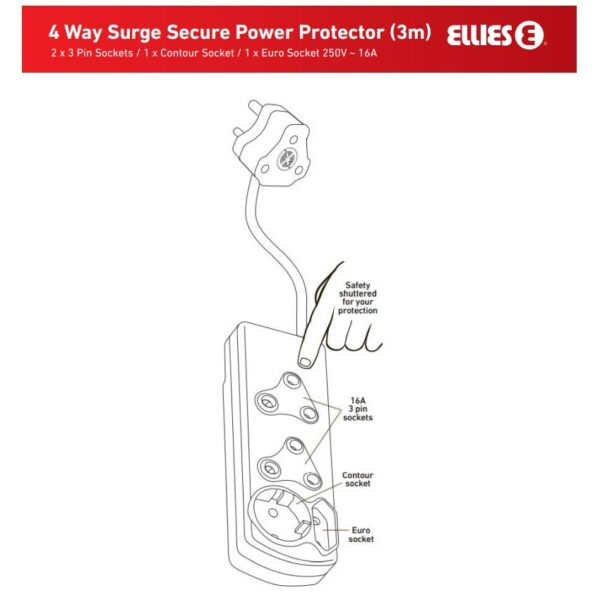 4 Way Surge Secure Power Protector (3m)

ELLIES

2 x 3 Pin Sockets / 1 x Contour Socket / 1 x Euro Socket 250V ~ 16A

Safety shuttered for your protection

16A 3 pin sockets

Contour socket

Euro socket