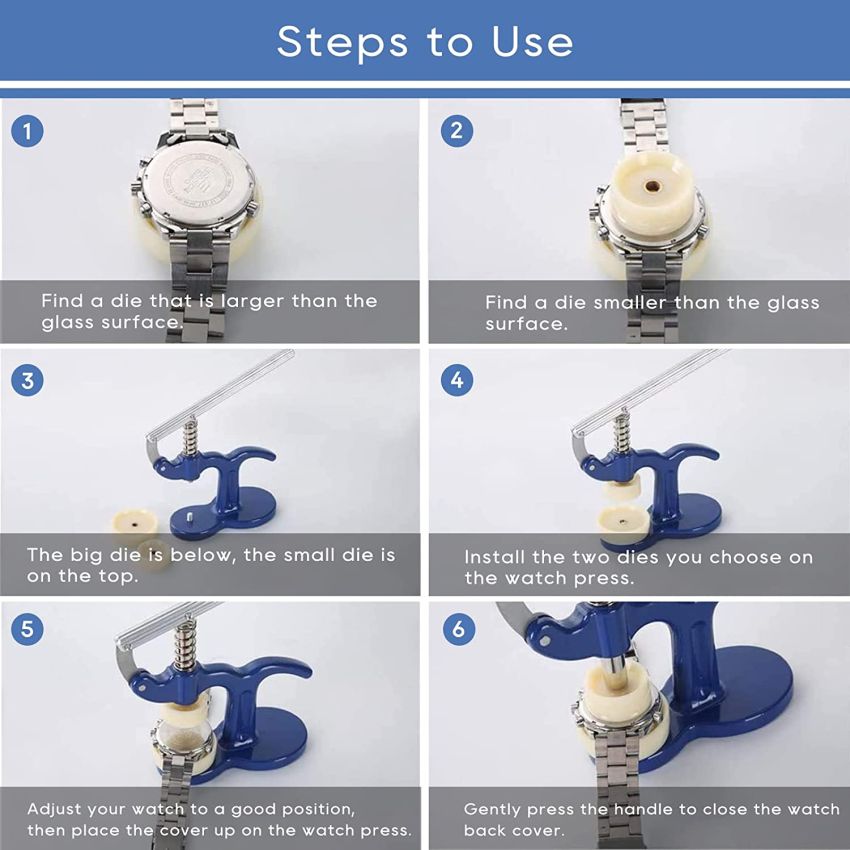 Steps to Use

1

Find a die that is larger than the glass surface.

2

Find a die smaller than the glass surface.

3

The big die is below, the small die is on the top.

4

Install the two dies you choose on the watch press.

5

Adjust your watch to a good position, then place the cover up on the watch press.

6

Gently press the handle to close the watch back cover.